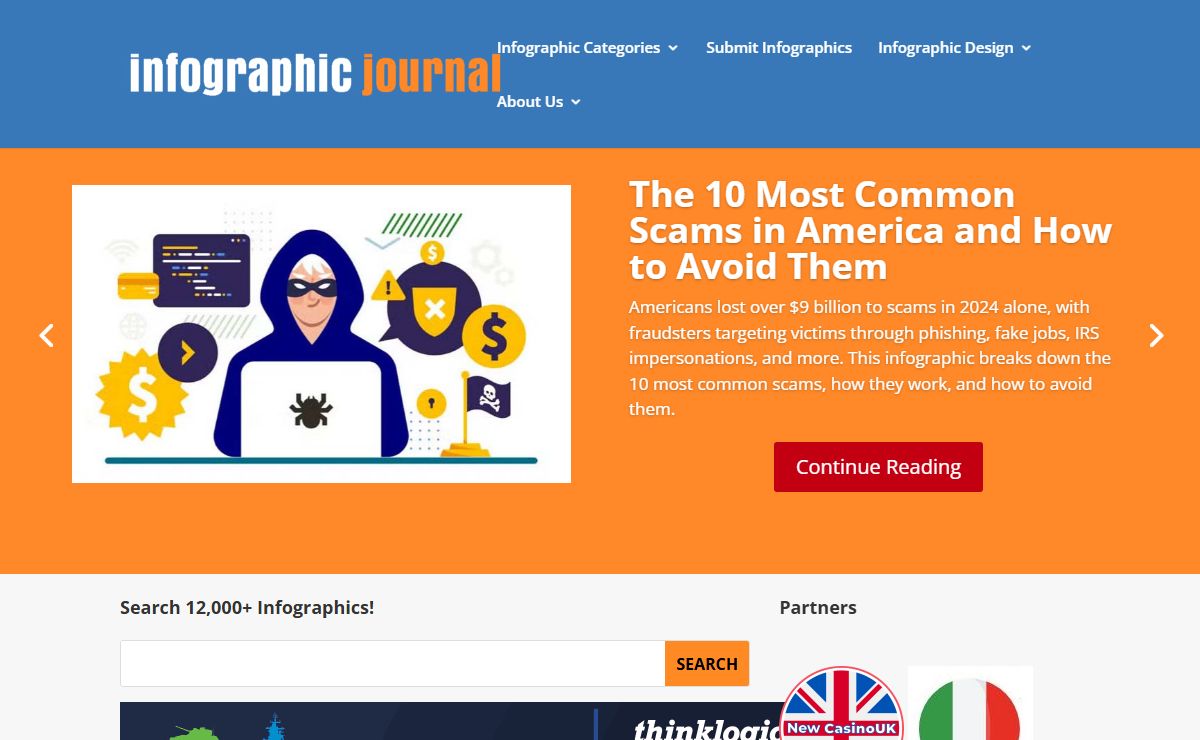 infographic journal

Infographic Categories
Submit Infographics
Infographic Design
About Us

The 10 Most Common Scams in America and How to Avoid Them

Americans lost over $9 billion to scams in 2024 alone, with fraudsters targeting victims through phishing, fake jobs, IRS impersonations, and more. This infographic breaks down the 10 most common scams, how they work, and how to avoid them.

Continue Reading

Search 12,000+ Infographics!

SEARCH

Partners

thinklogic

New CasinoUK