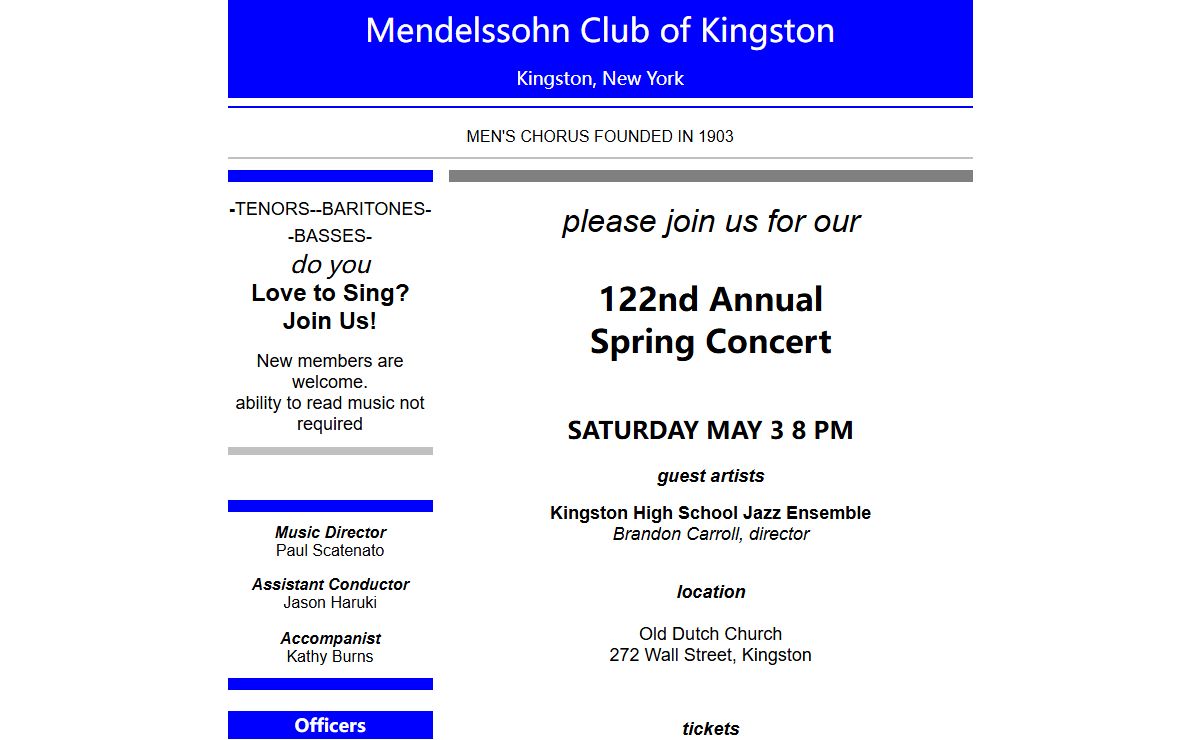 Mendelssohn Club of Kingston

Kingston, New York

MEN'S CHORUS FOUNDED IN 1903

-TENORS--BARITONES--BASSES-
do you
Love to Sing?
Join Us!

New members are welcome.
ability to read music not required

Music Director
Paul Scatenato

Assistant Conductor
Jason Haruki

Accompanist
Kathy Burns

Officers

please join us for our

122nd Annual
Spring Concert

SATURDAY MAY 3 8 PM

guest artists

Kingston High School Jazz Ensemble
Brandon Carroll, director

location

Old Dutch Church
272 Wall Street, Kingston

tickets