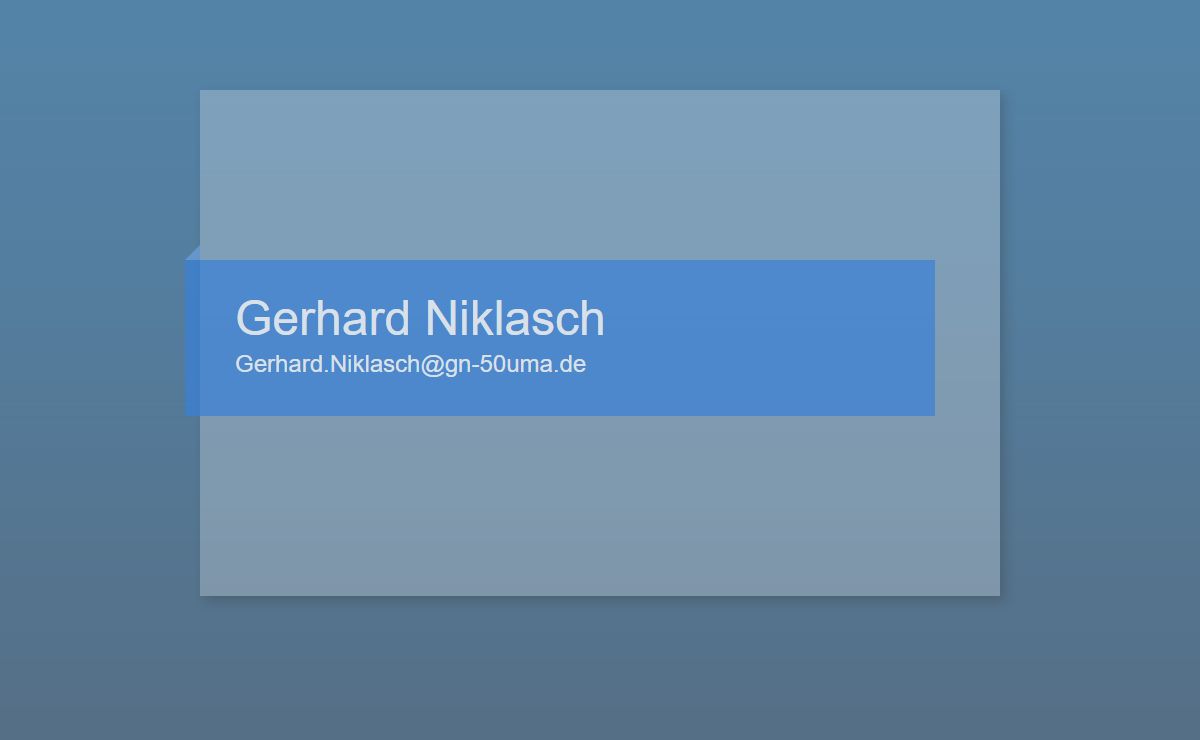 Gerhard Niklasch
Gerhard.Niklasch@gn-50uma.de